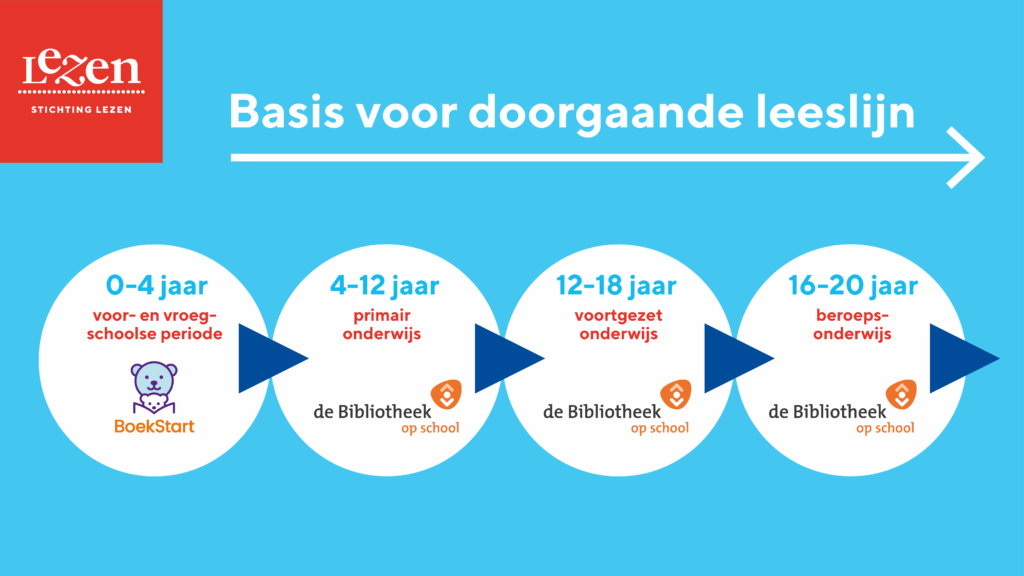 Lezen
STICHTING LEZEN

Basis voor doorgaande leeslijn

0-4 jaar
voor- en vroegschoolse periode
BoekStart

4-12 jaar
primair onderwijs
de Bibliotheek op school

12-18 jaar
voortgezet onderwijs
de Bibliotheek op school

16-20 jaar
beroepsonderwijs
de Bibliotheek op school